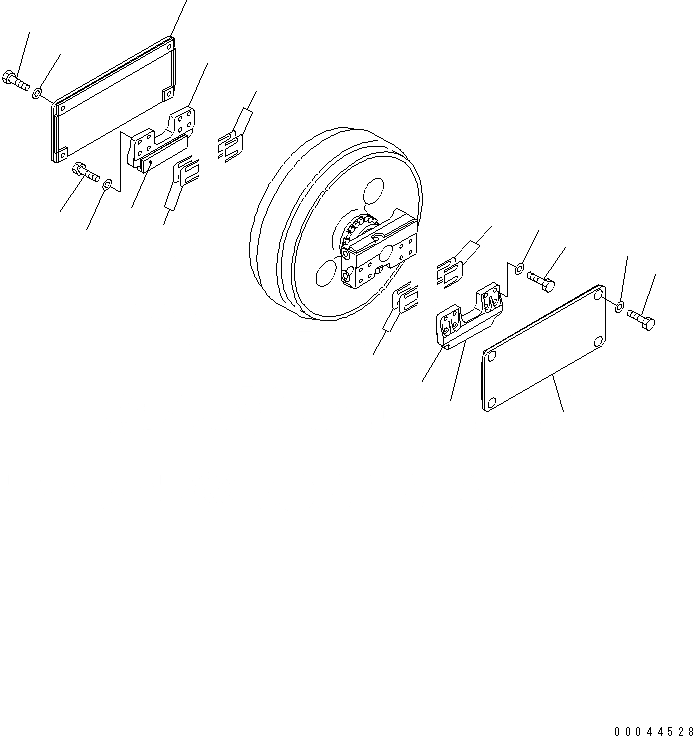 00044528