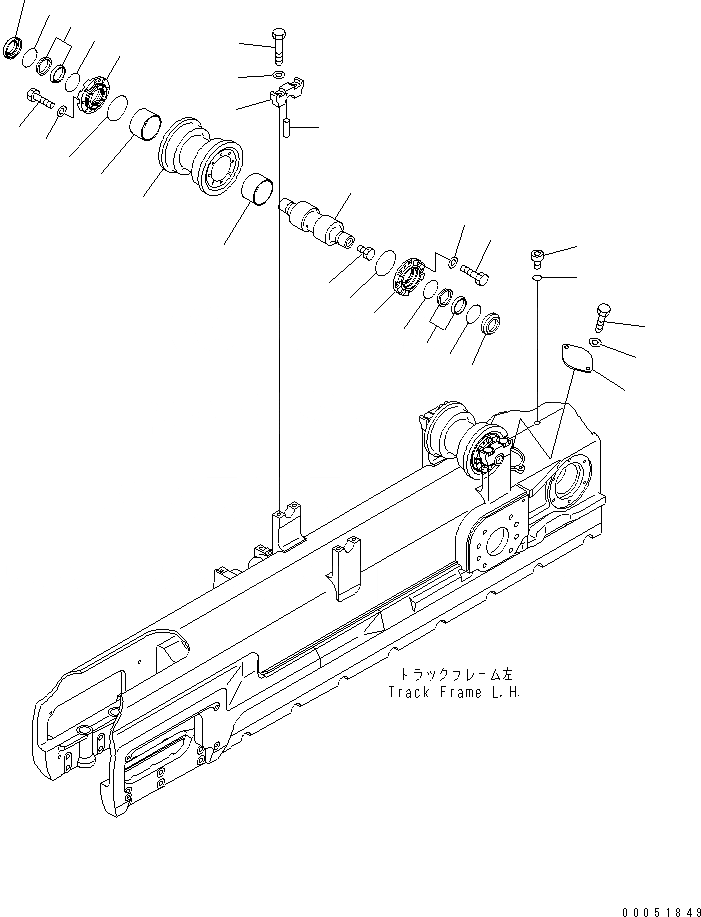 トラックフレーム左
Track Frame L.H.

00051849