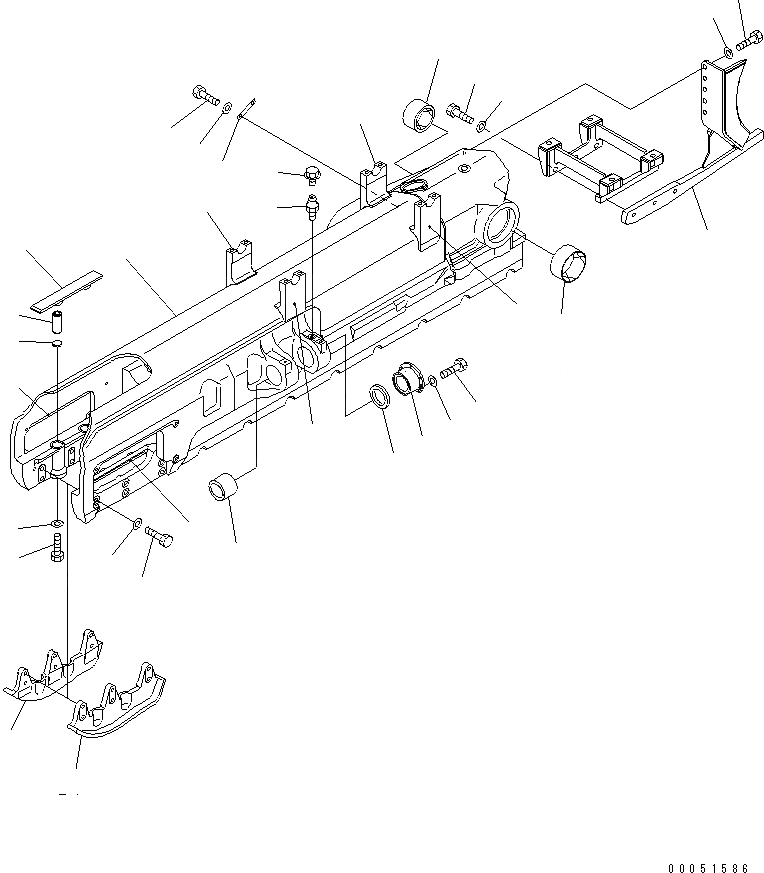 00051586