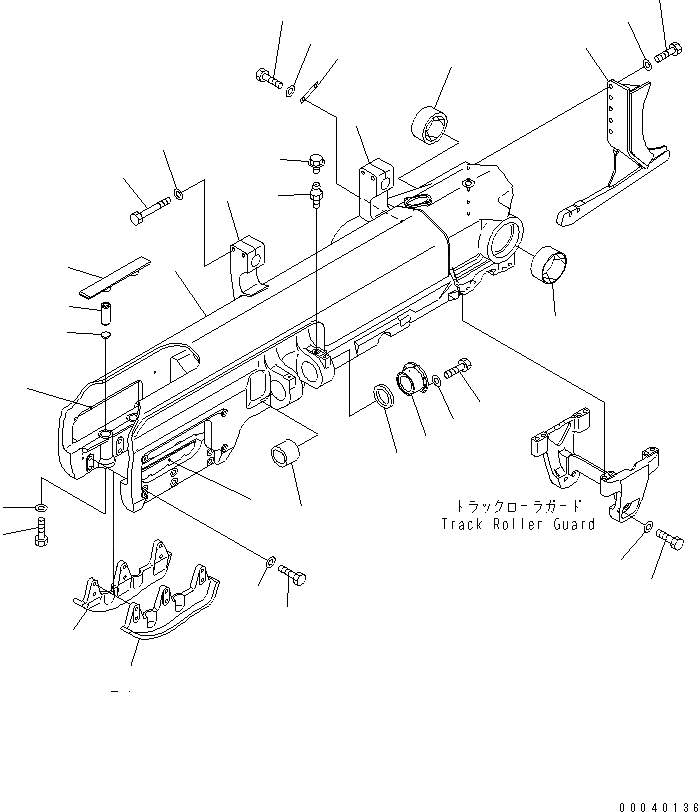 トラックローラガード
Track Roller Guard

00040136