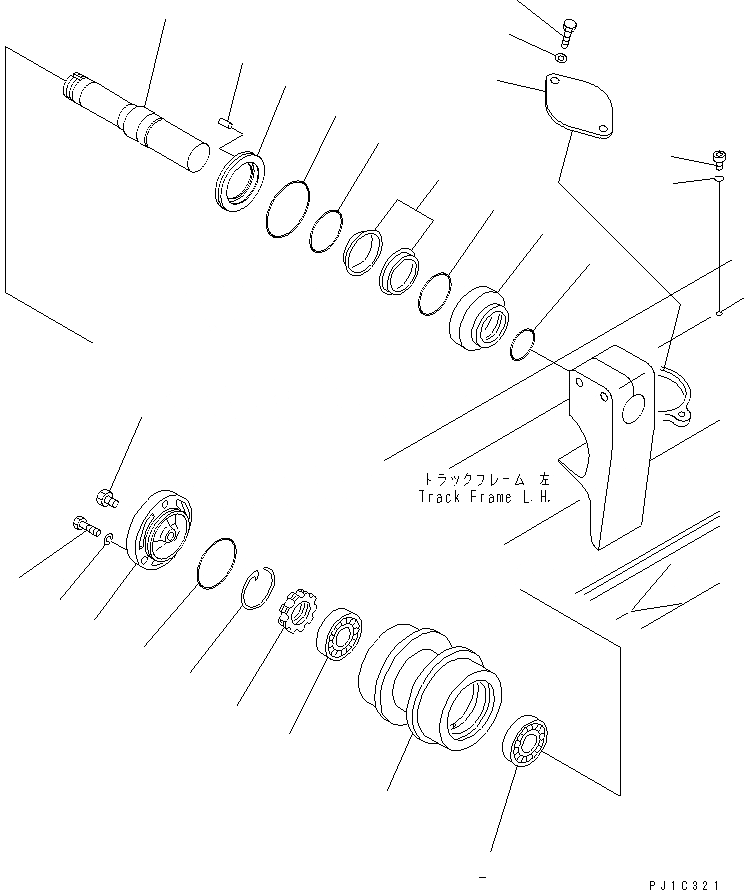 トラックフレーム 左
Track Frame L.H.

PJ1C321