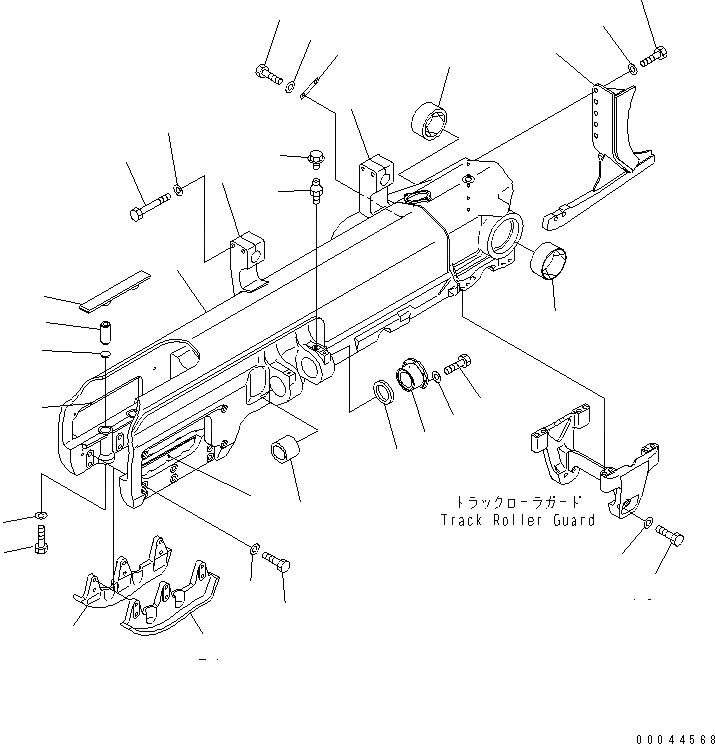 トラックローラガード
Track Roller Guard

00044568