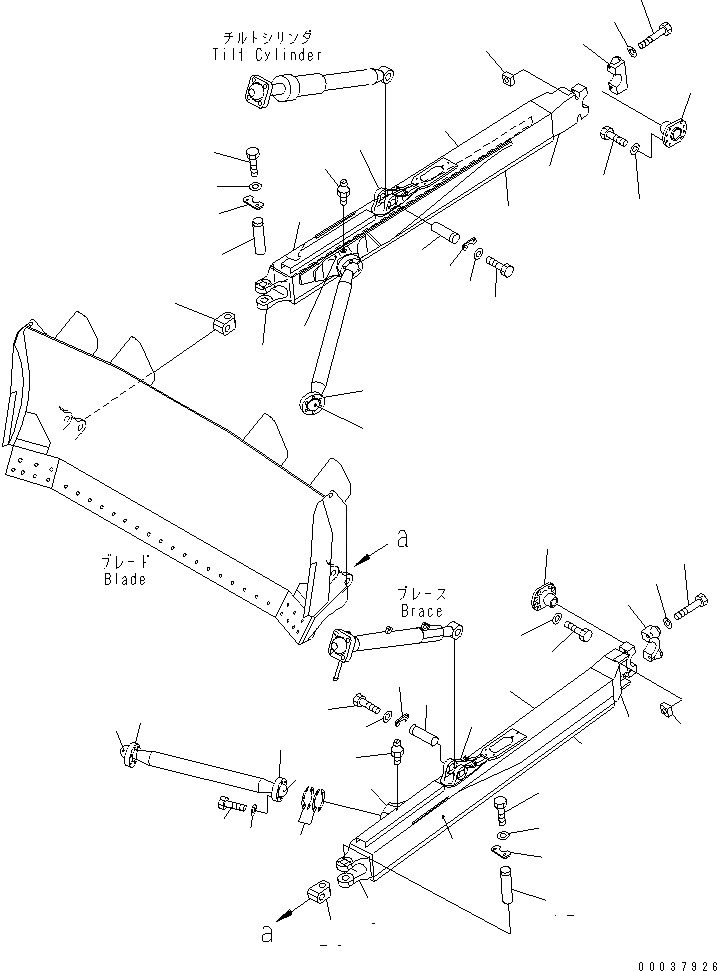 チルトシリンダ
Tilt Cylinder

ブレード
Blade

a

ブレース
Brace

a

00037926