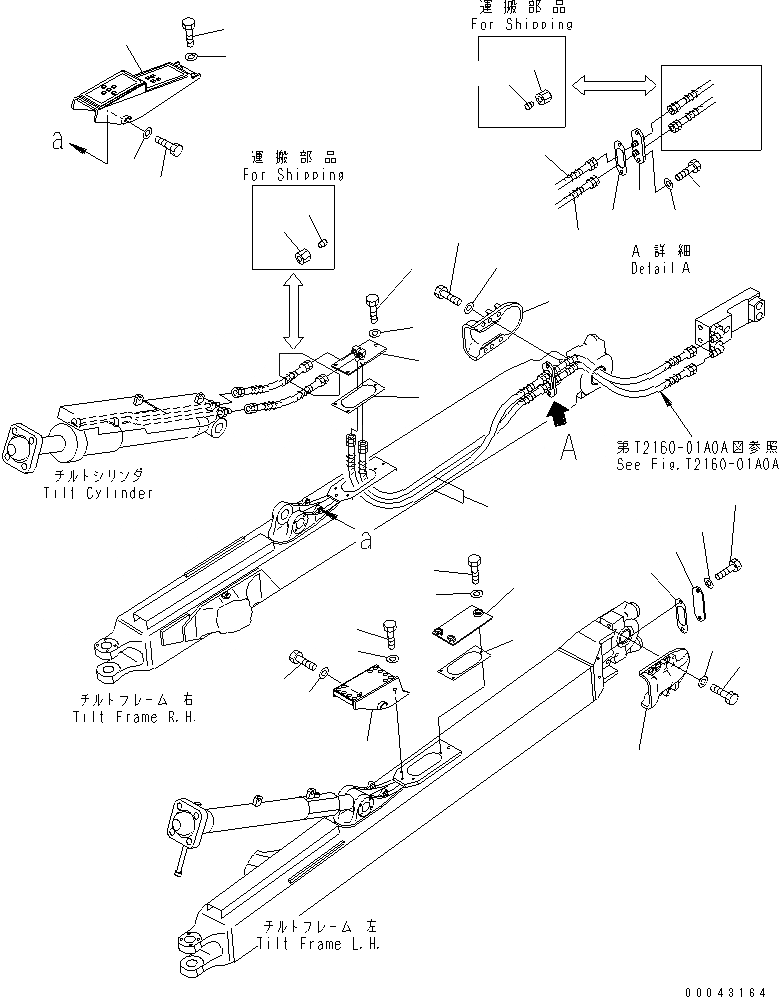 運搬部品
For Shipping

a

運搬部品
For Shipping

A 詳細
Detail A

A

第T2160-01A0A図参照
See Fig.T2160-01A0A

チルトシリンダ
Tilt Cylinder

a

チルトフレーム 右
Tilt Frame R.H.

チルトフレーム 左
Tilt Frame L.H.

00043164