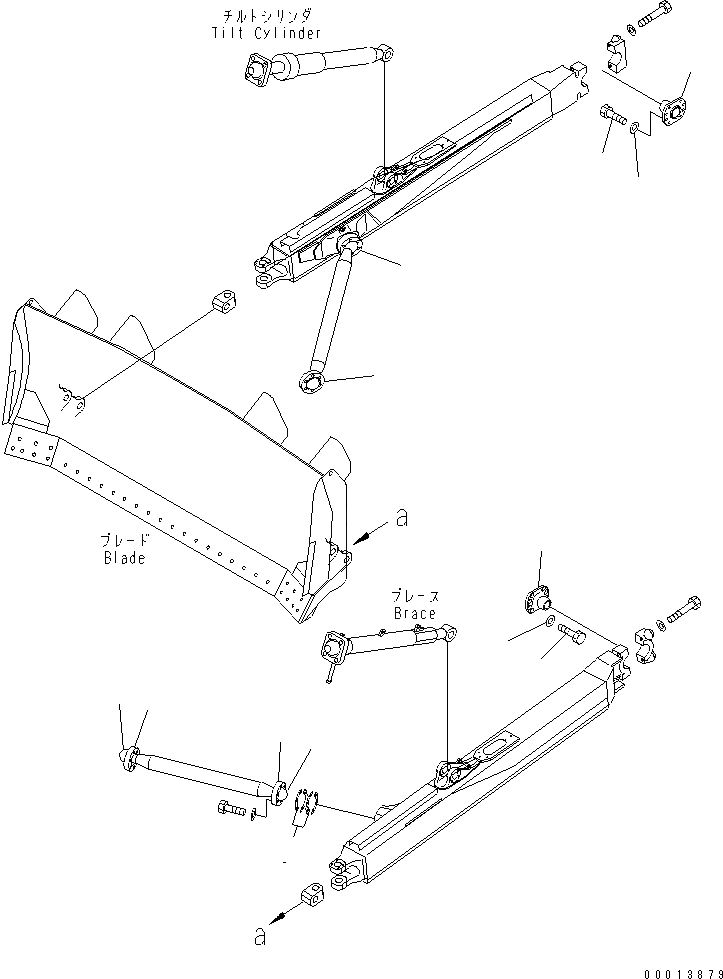 チルトシリンダ
Tilt Cylinder

ブレード
Blade

a

ブレース
Brace

a

00013879