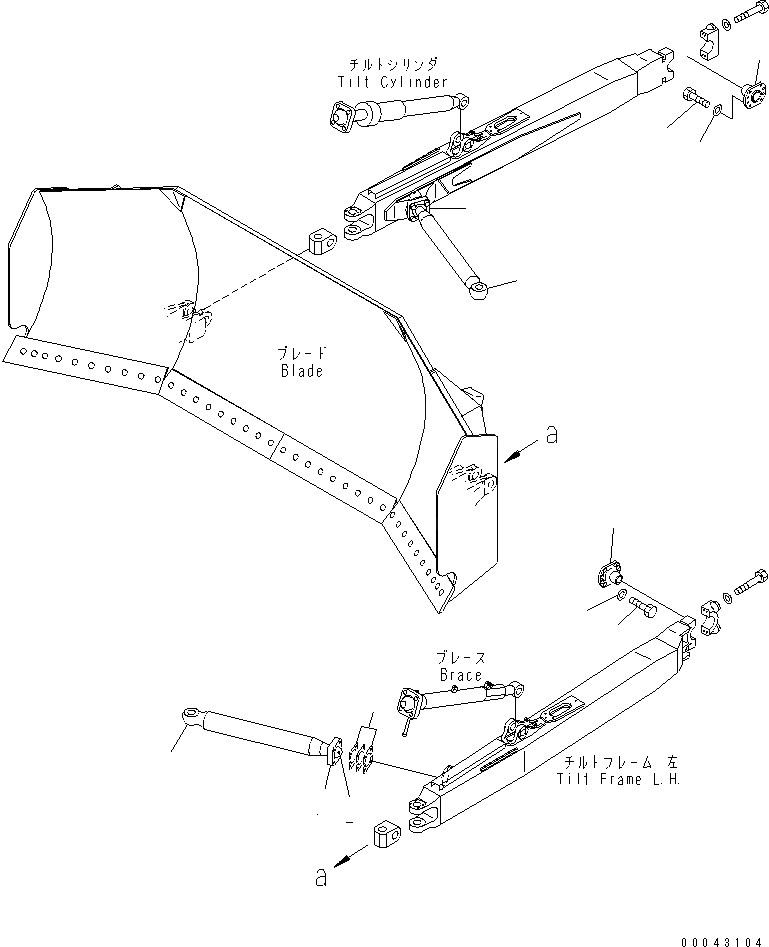 チルトシリンダ
Tilt Cylinder

ブレード
Blade

a

ブレース
Brace

チルトフレーム 左
Tilt Frame L.H.

a

00043104