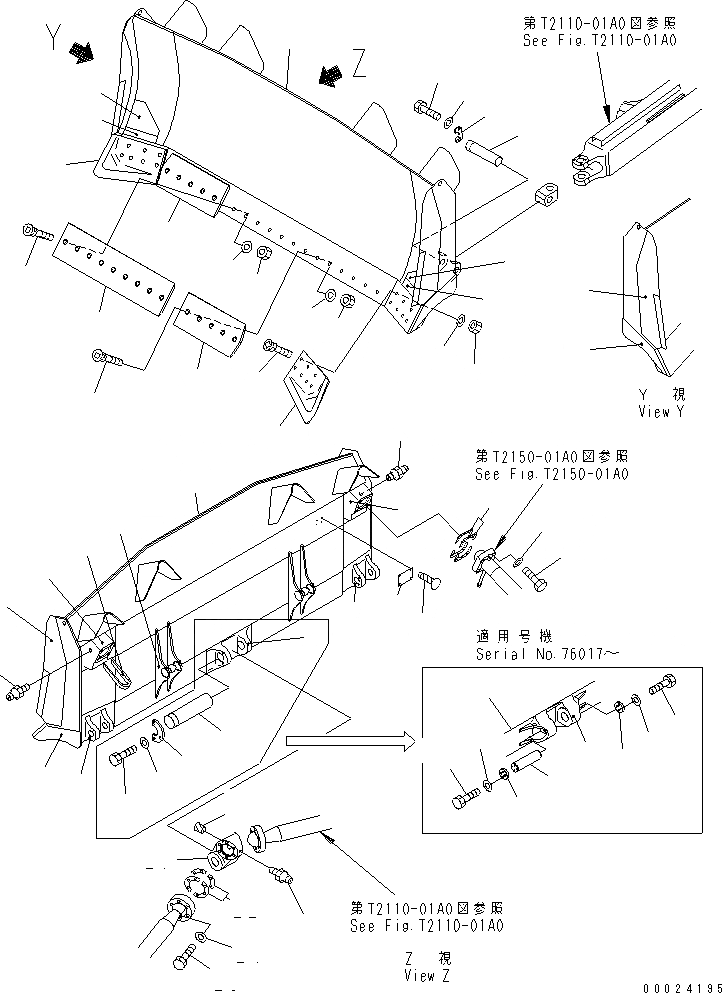 Y

Z

第T2110-01A0図参照
See Fig.T2110-01A0

Y 視
View Y

第T2150-01A0図参照
See Fig.T2150-01A0

適用号機
Serial No.76017～

第T2110-01A0図参照
See Fig.T2110-01A0

Z 視
View Z

00024195