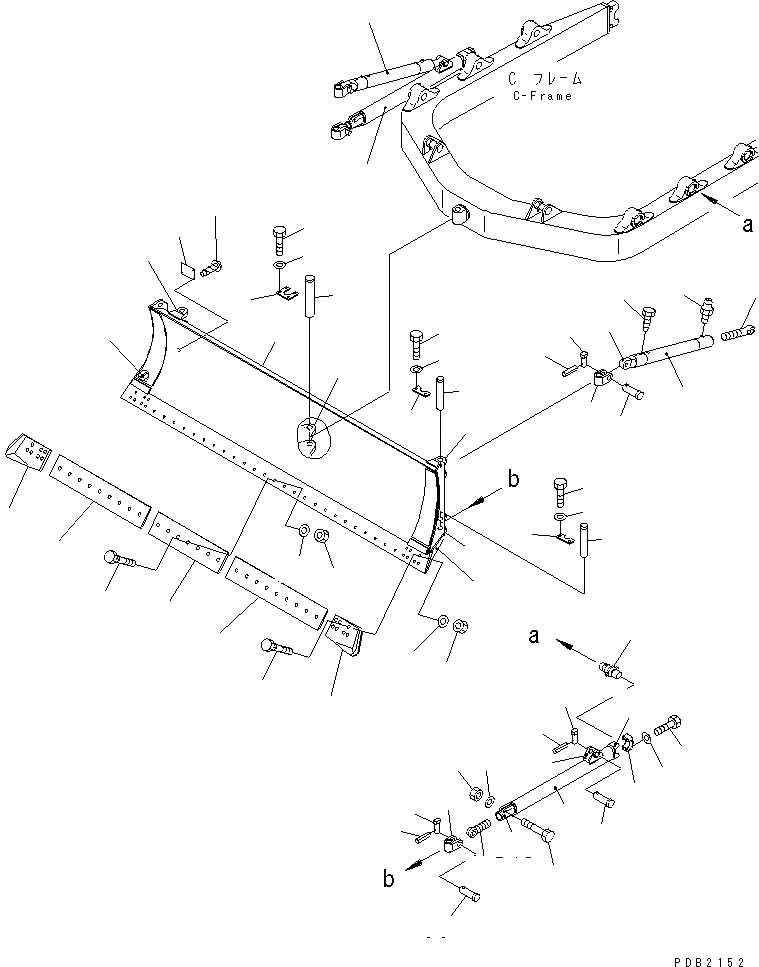 C フレーム
C-Frame

a

b

a

b

PDB2152