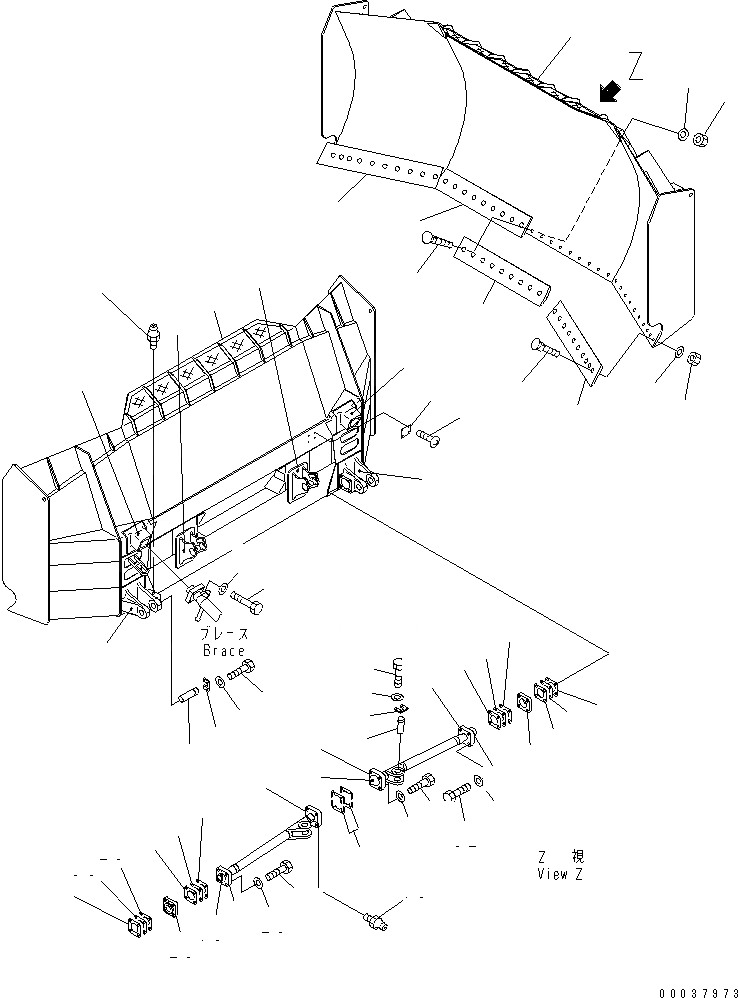 Z

ブレース
Brace

Z 視
View Z

00037973