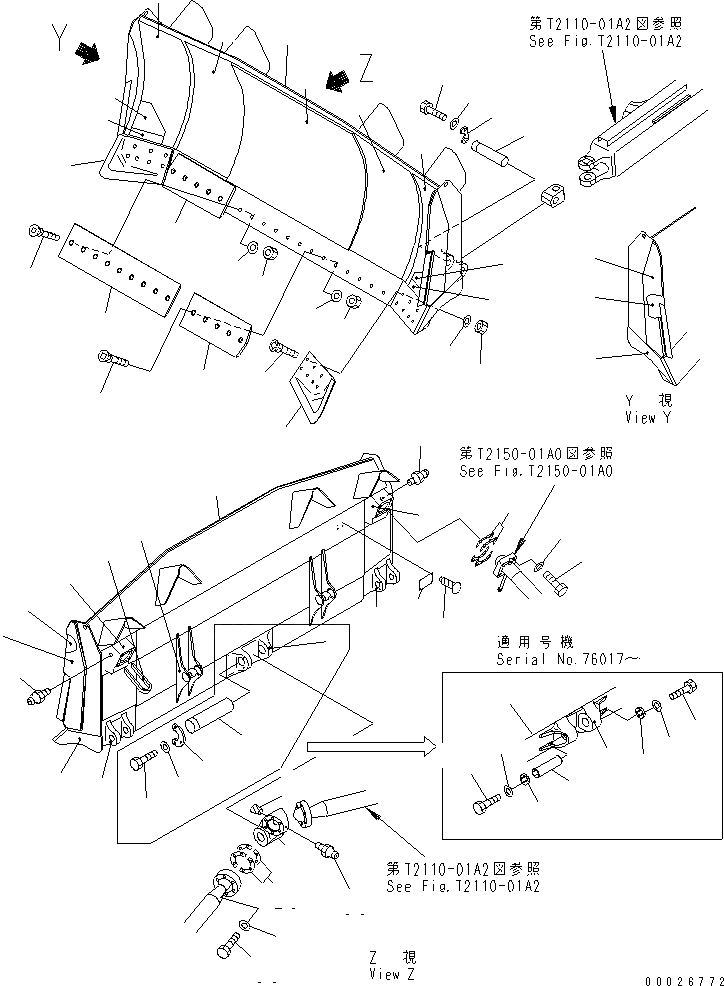 Y

Z

第T2110-01A2図参照
See Fig.T2110-01A2

Y 視
View Y

第T2150-01A0図参照
See Fig.T2150-01A0

適用号機
Serial No.76017～

第T2110-01A2図参照
See Fig.T2110-01A2

Z 視
View Z

00026772