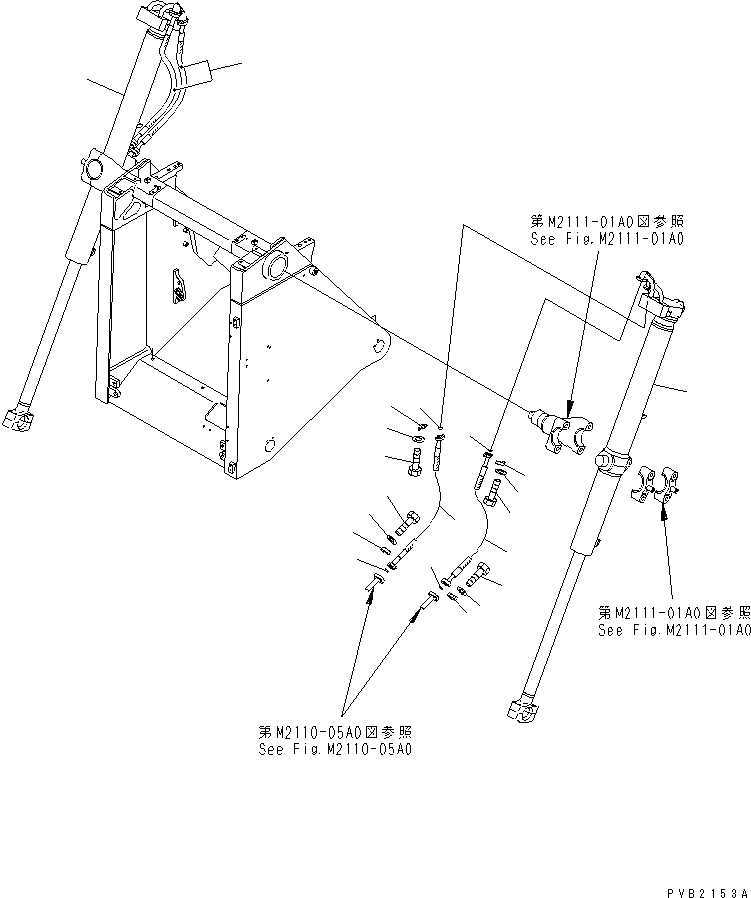 第M2111-01A0図参照
See Fig.M2111-01A0

第M2111-01A0図参照
See Fig.M2111-01A0

第M2110-05A0図参照
See Fig.M2110-05A0

PVB2153A