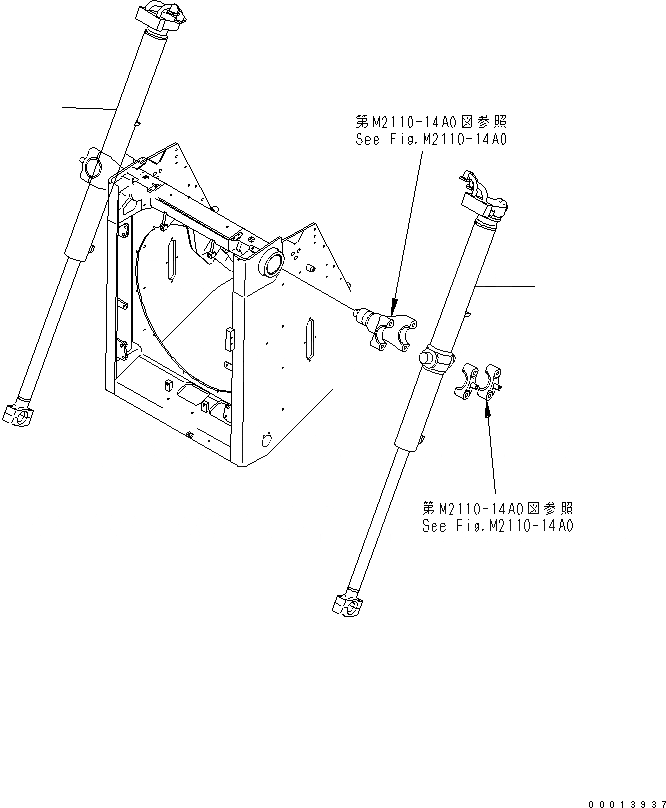 第M2110-14A0図参照
See Fig.M2110-14A0

第M2110-14A0図参照
See Fig.M2110-14A0

00013937