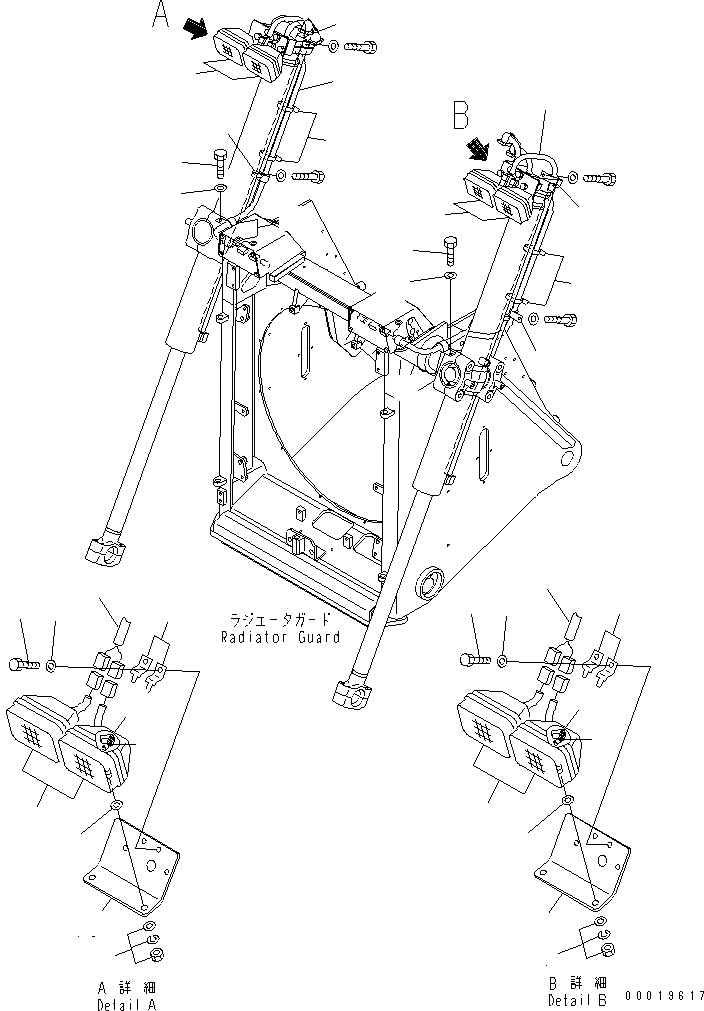 A

B

ラジエータガード
Radiator Guard

A 詳細
Detail A

B 詳細
Detail B

00019617