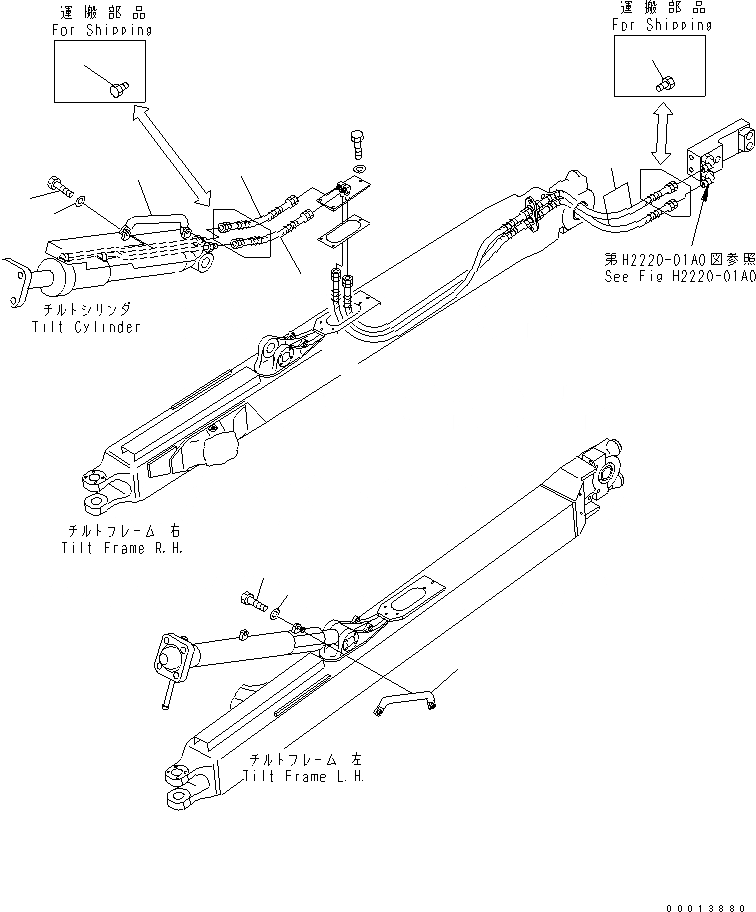 運搬部品
For Shipping

運搬部品
For Shipping

第H2220-01A0図参照
See Fig H2220-01A0

チルトシリンダ
Tilt Cylinder

チルトフレーム 右
Tilt Frame R.H.

チルトフレーム 左
Tilt Frame L.H.

00013880