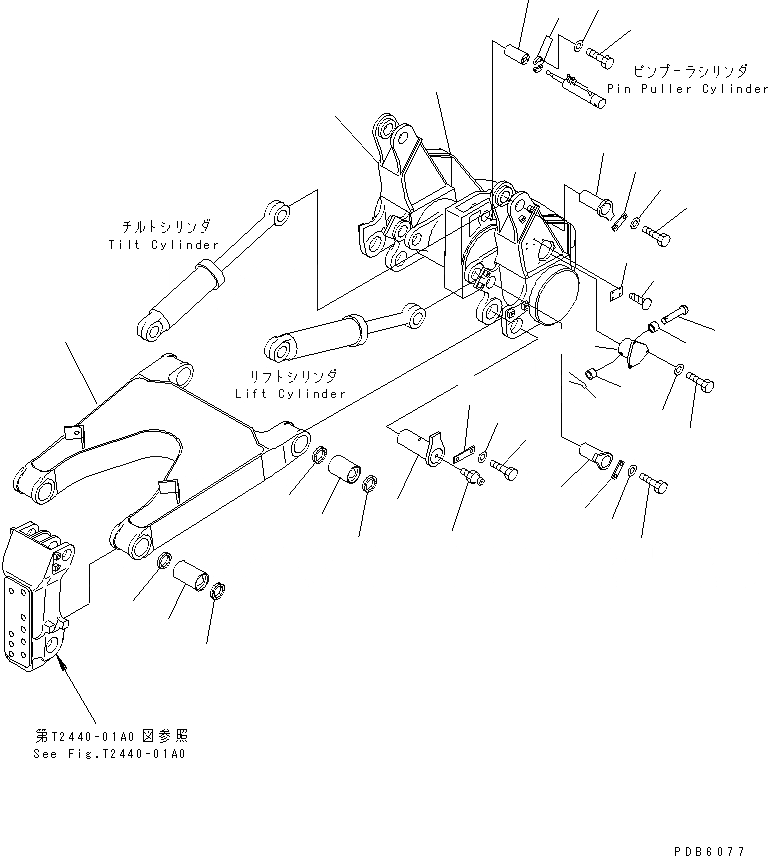 ピンプーラシリンダ
Pin Puller Cylinder

チルトシリンダ
Tilt Cylinder

リフトシリンダ
Lift Cylinder

第T2440-01A0 図参照
See Fig.T2440-01A0

PDB6077