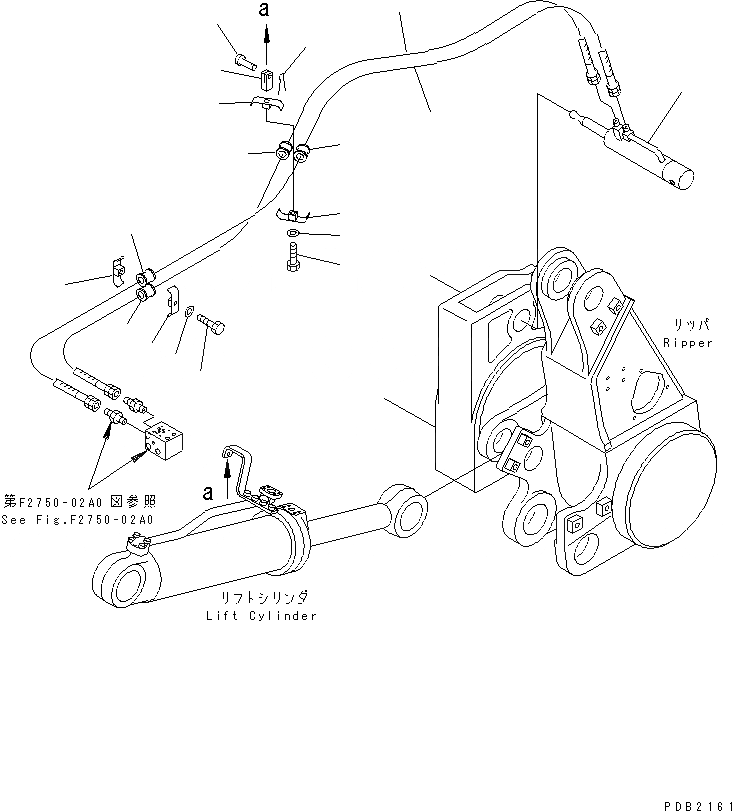 a

リッパ
Ripper

第F2750-02A0 図参照
See Fig.F2750-02A0

a

リフトシリンダ
Lift Cylinder

PDB2161