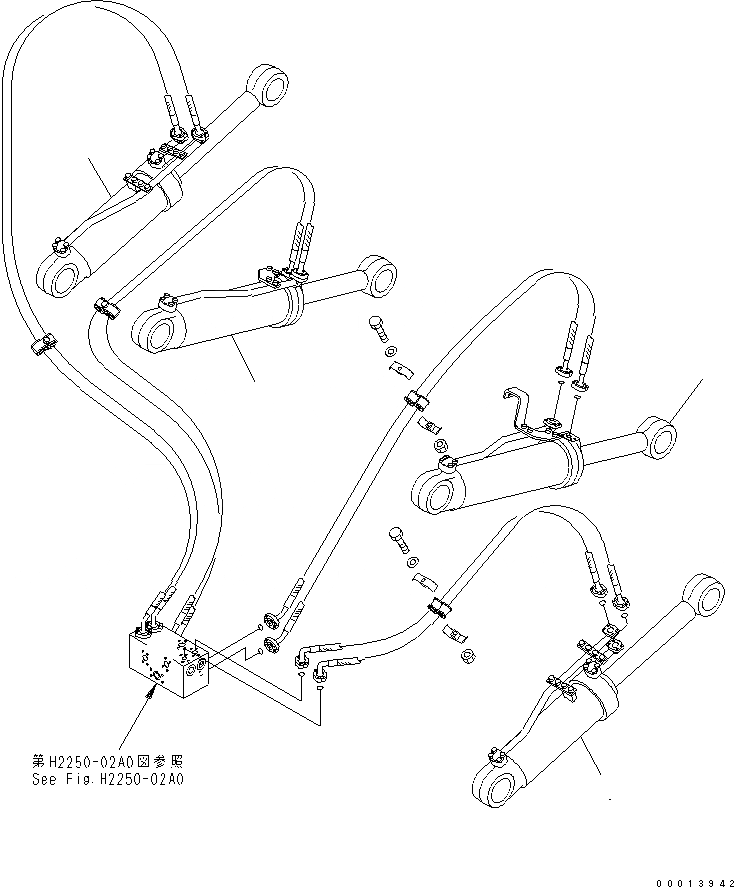 第H2250-02A0図参照
See Fig.H2250-02A0

00013942