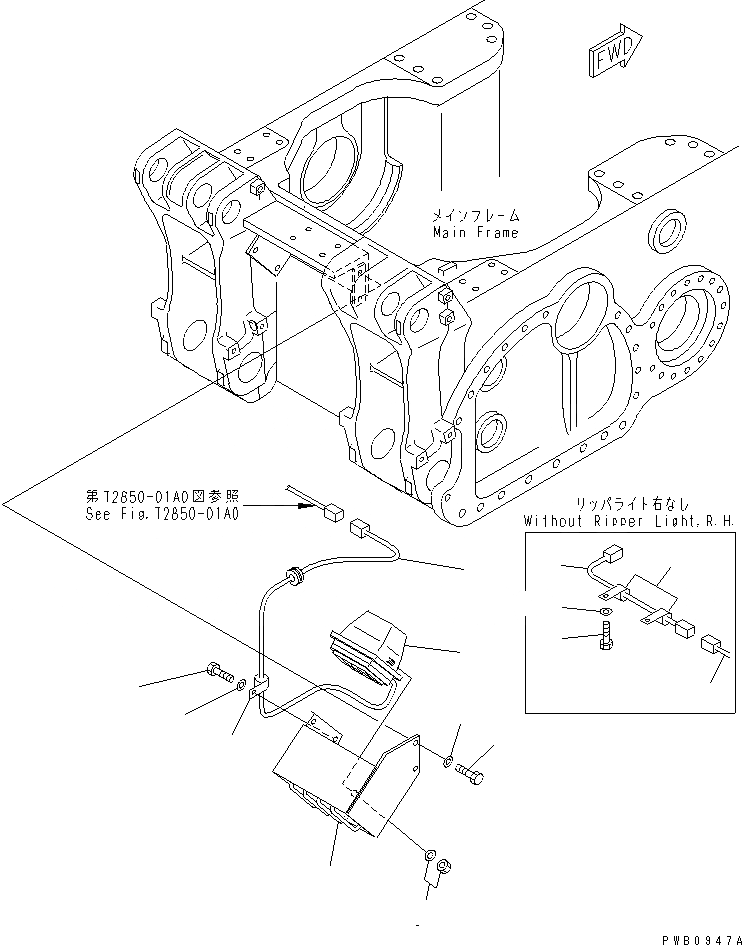 FWD

メインフレーム
Main Frame

第T2850-01A0図参照
See Fig.T2850-01A0

リッパライト右なし
Without Ripper Light,R.H.

PWB0947A