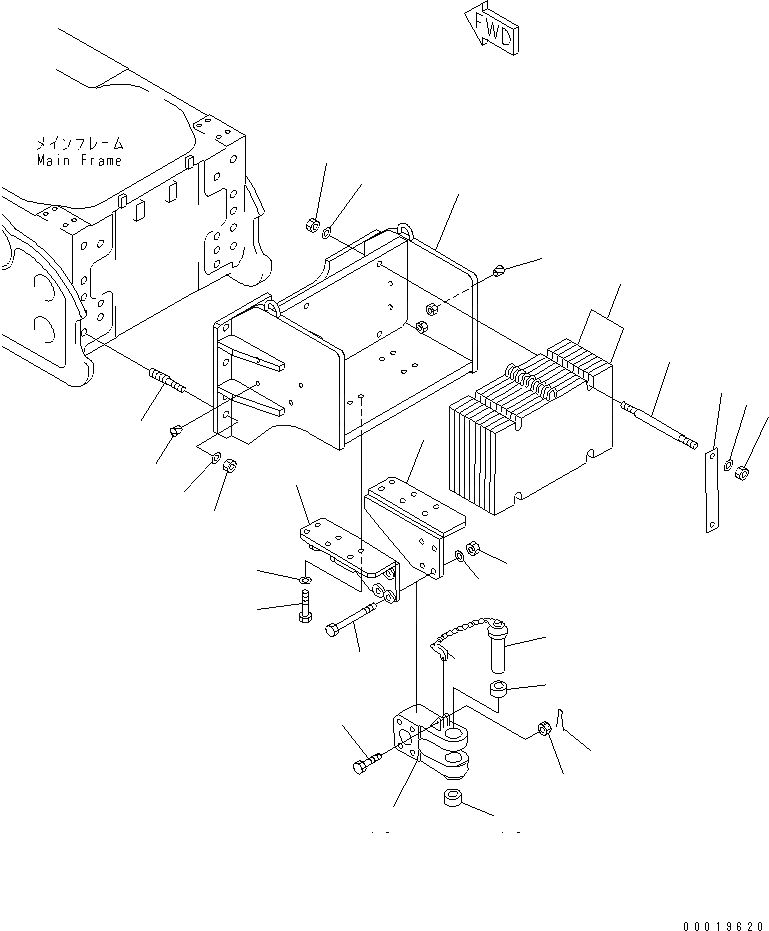 FWD

メインフレーム
Main Frame

00019620