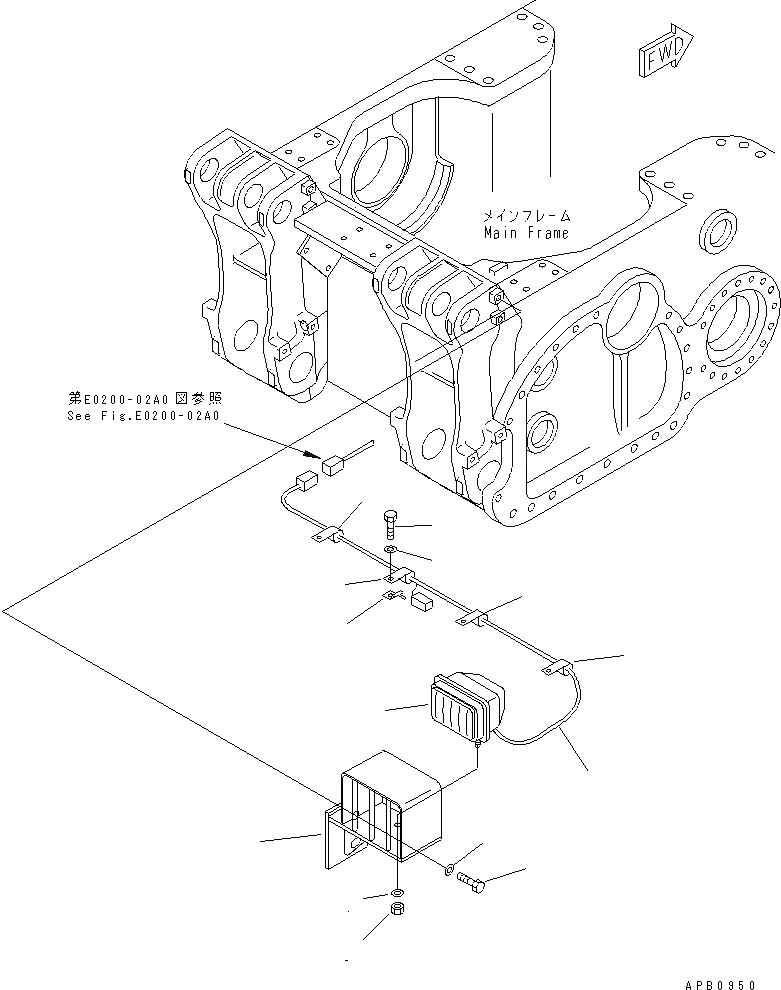 FWD

メインフレーム
Main Frame

第E0200-02A0図参照
See Fig.E0200-02A0

APB0950