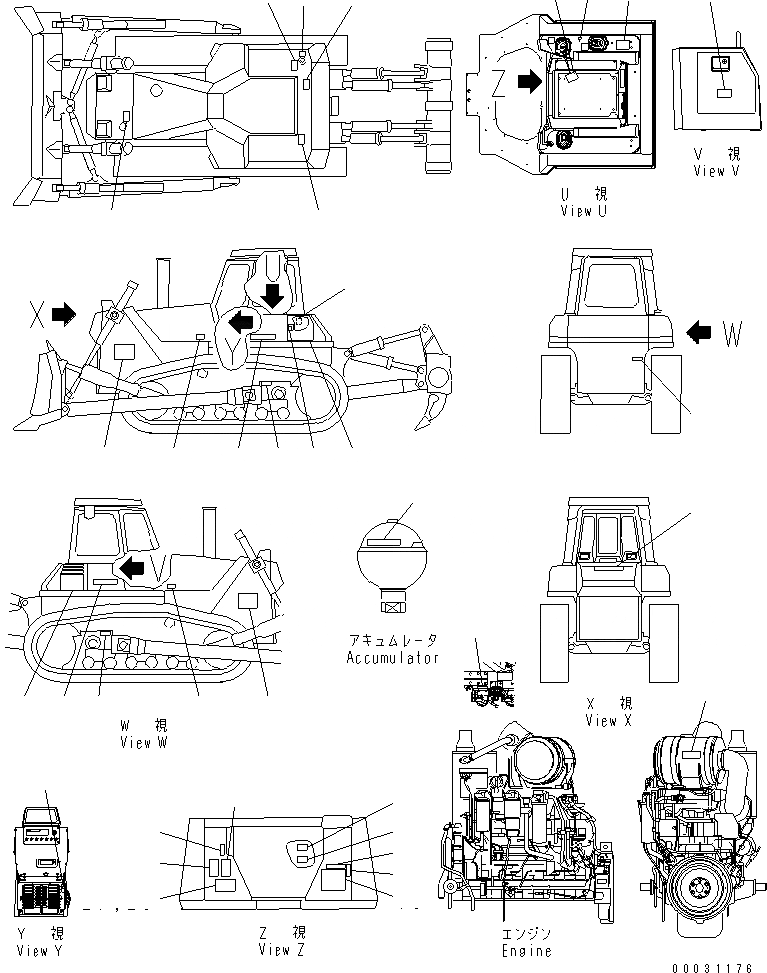 Z

U 視
View U

V 視
View V

X

W

アキュムレータ
Accumulator

W 視
View W

X 視
View X

Y 視
View Y

Z 視
View Z

エンジン
Engine

00031176