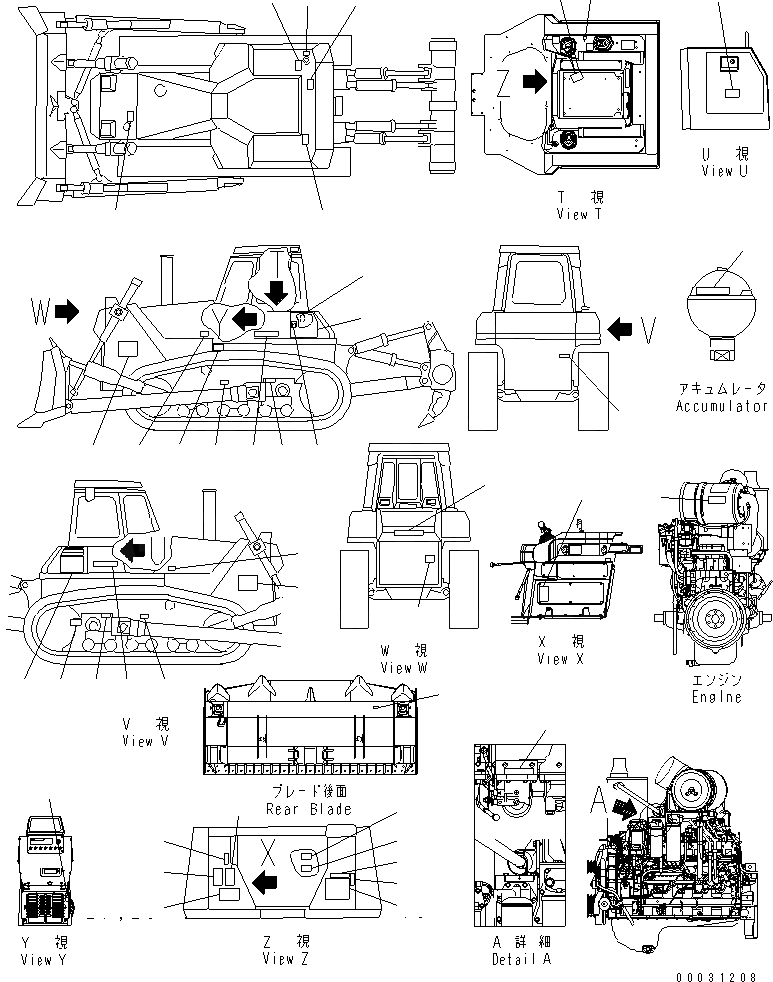 Z

T 視
View T

U 視
View U

W

Y

V

アキュムレータ
Accumulator

W 視
View W

X 視
View X

エンジン
Engine

V 視
View V

ブレード後面
Rear Blade

A

Y 視
View Y

X

Z 視
View Z

A 詳細
Detail A

00031208