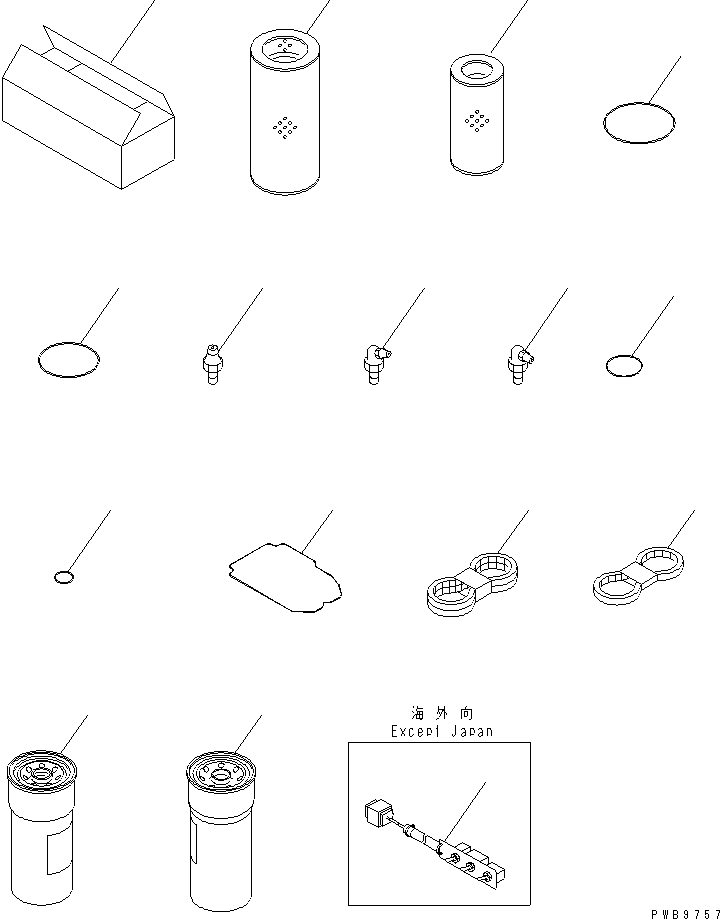 海外向
Except Japan

PWB9757