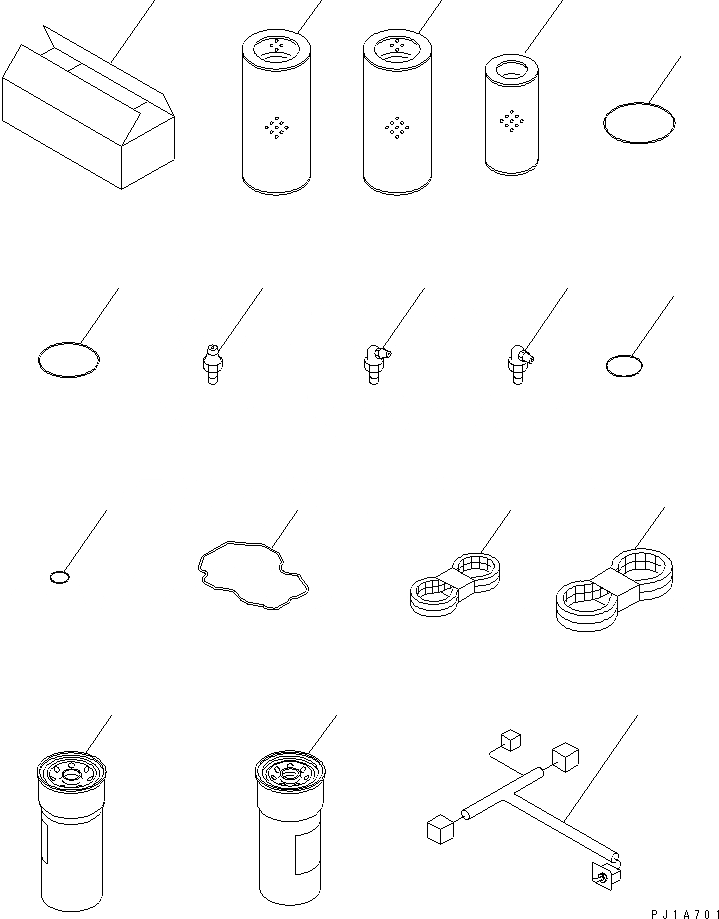 PJ1A701