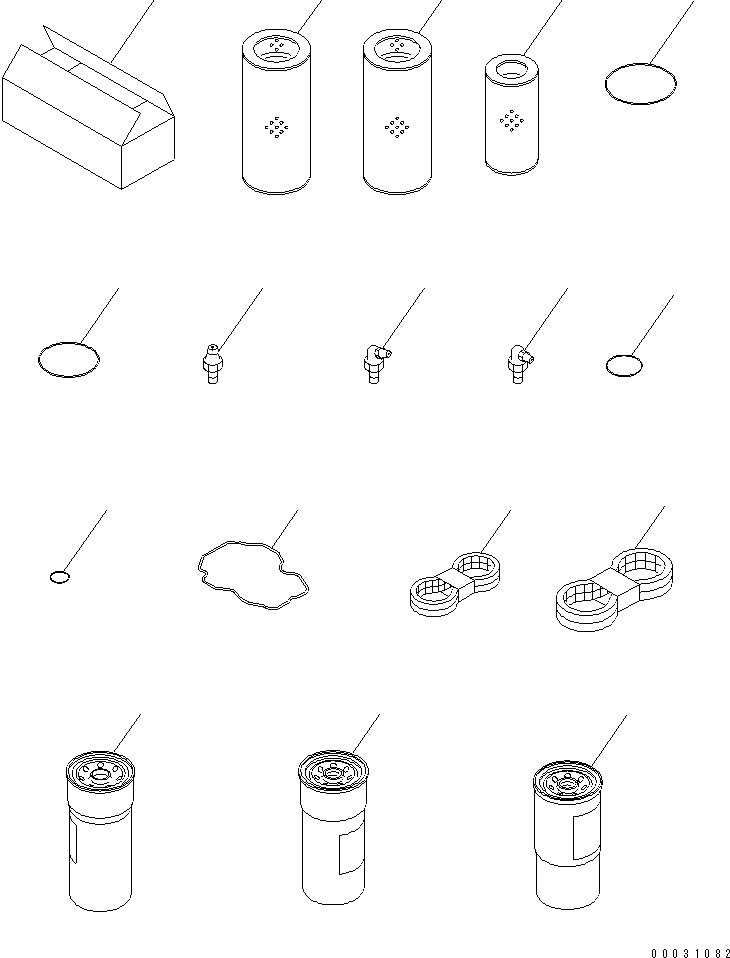 00031082