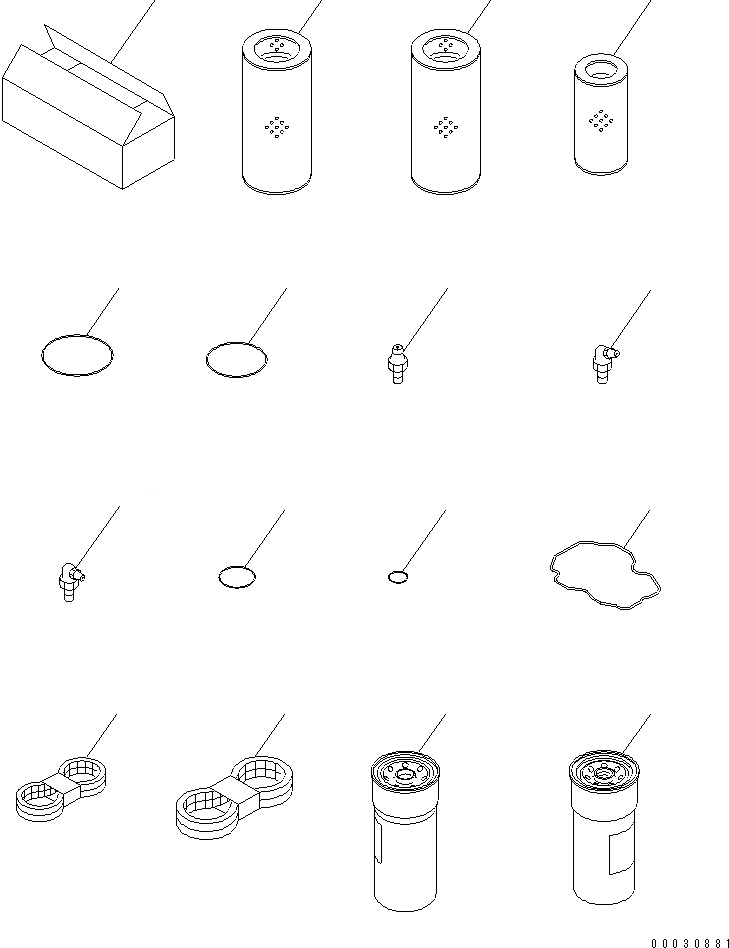 00030881