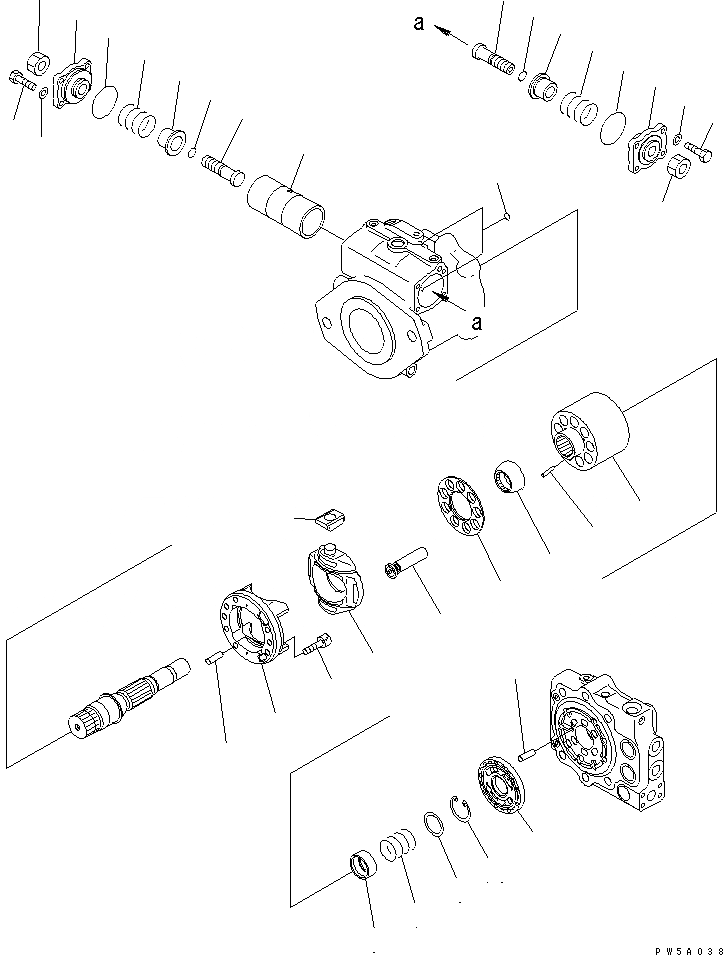 a
a
PW5A038