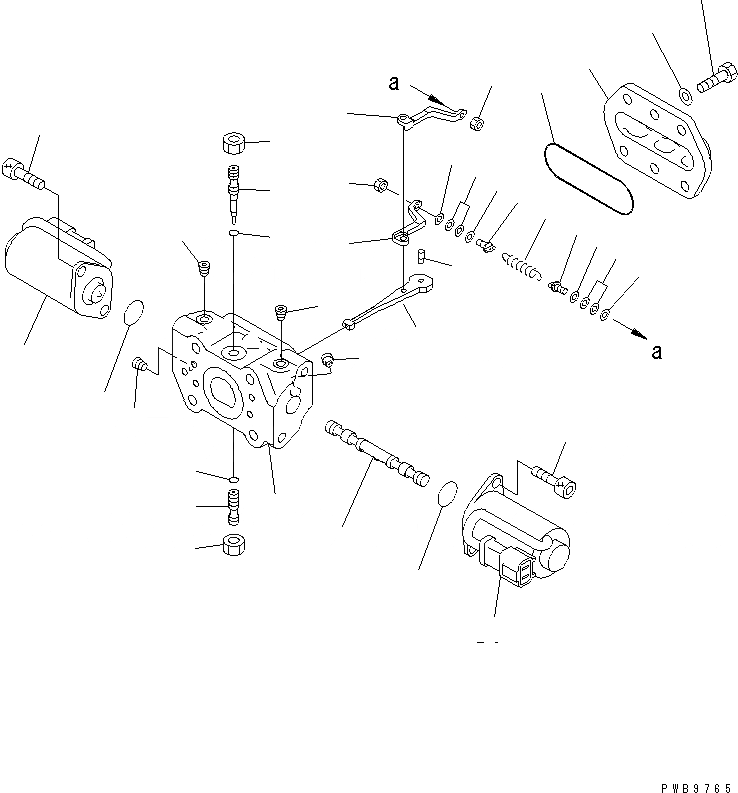 a

a

PWB9765