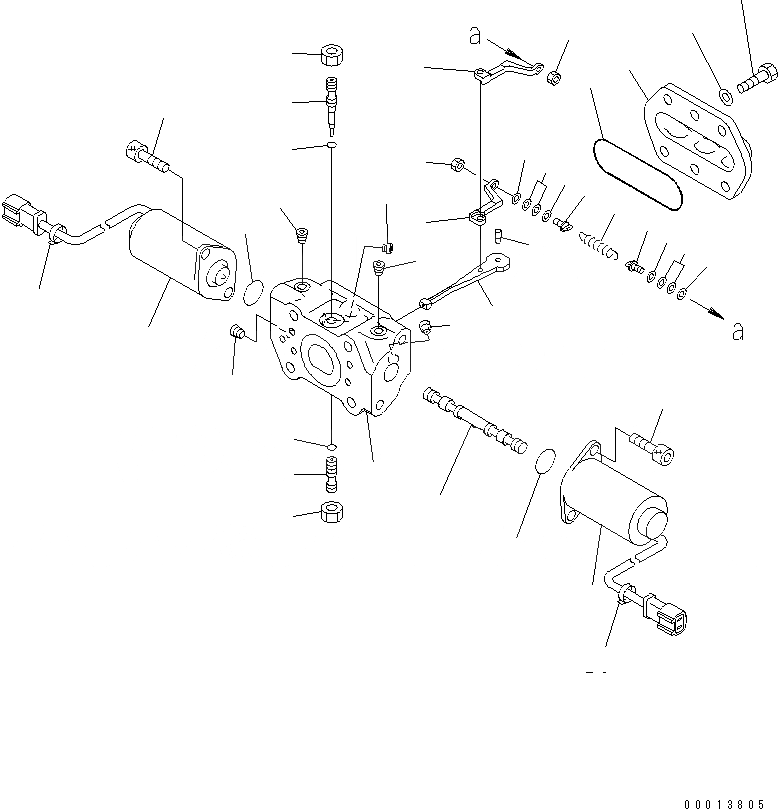 a

a

00013805