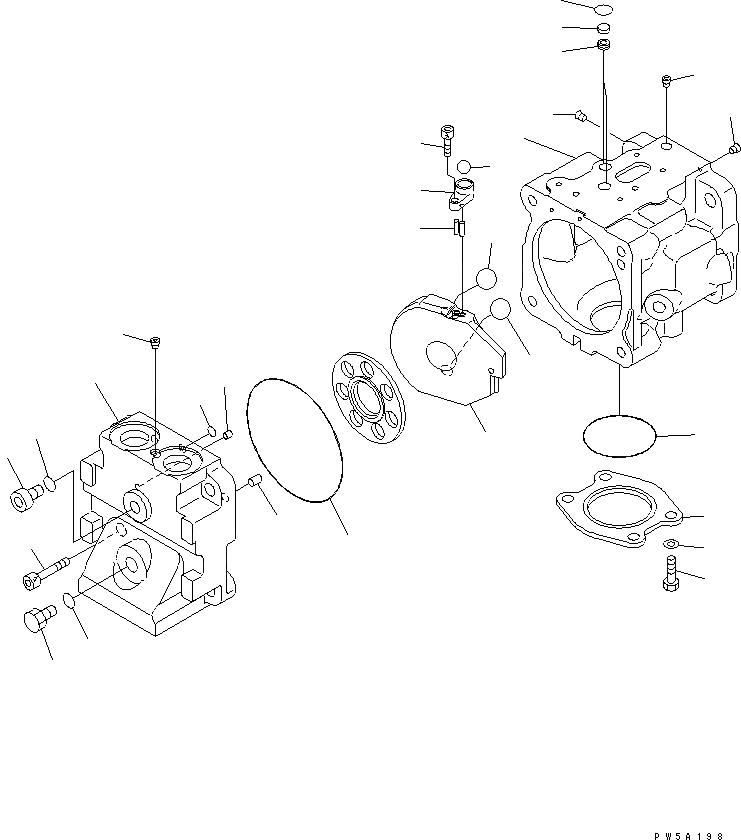 PW5A198