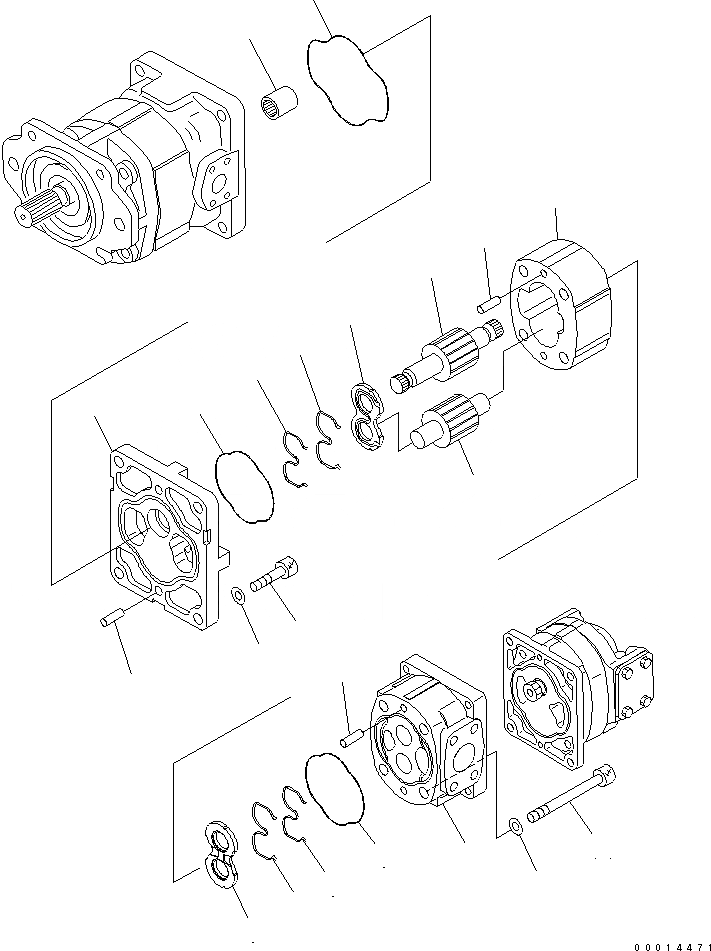 00014471