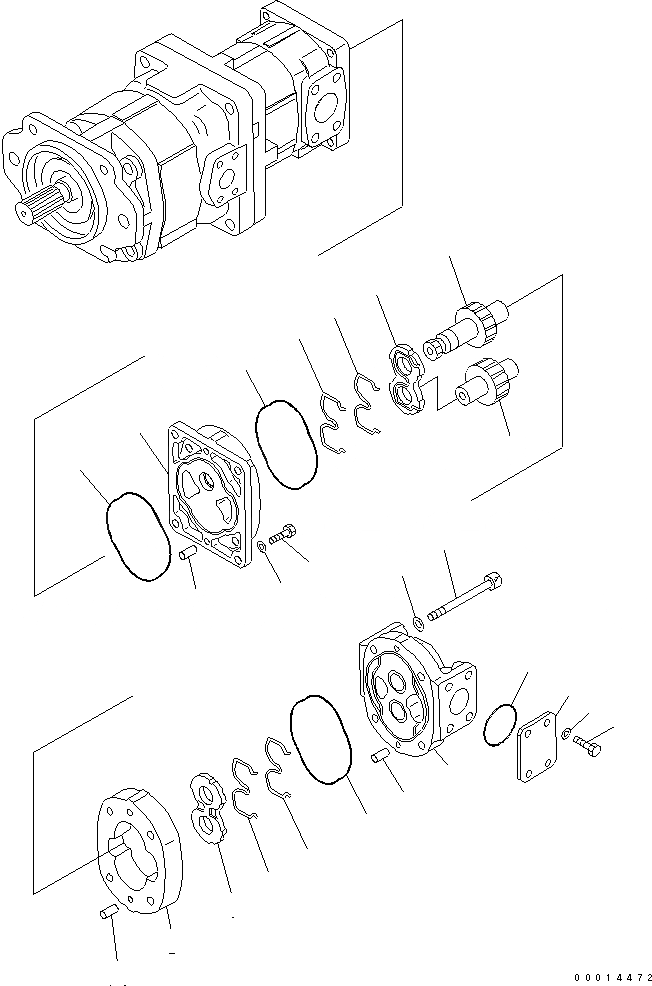 00014472