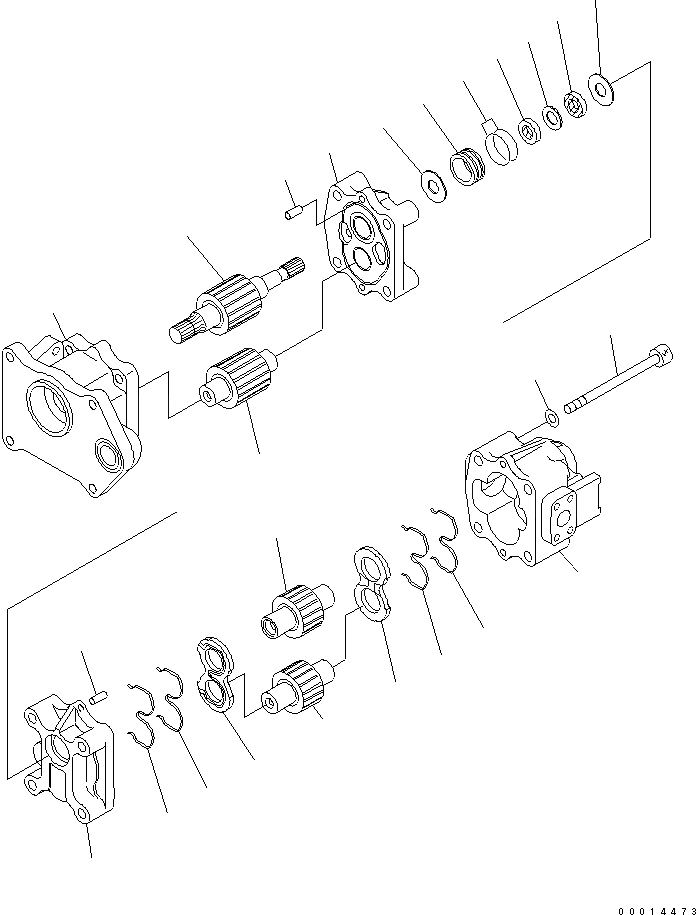 00014473