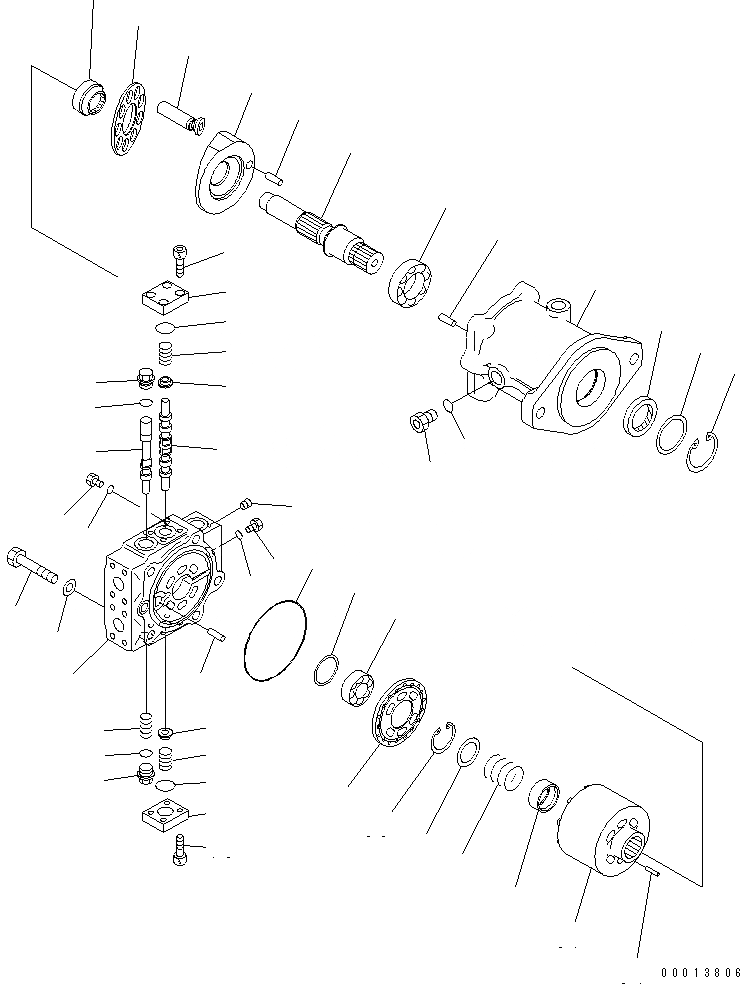 00013806