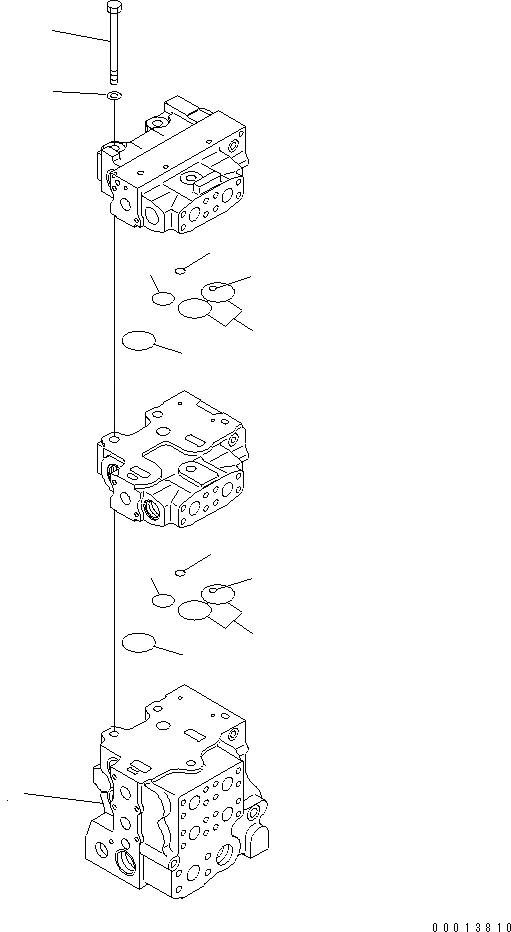 00013810