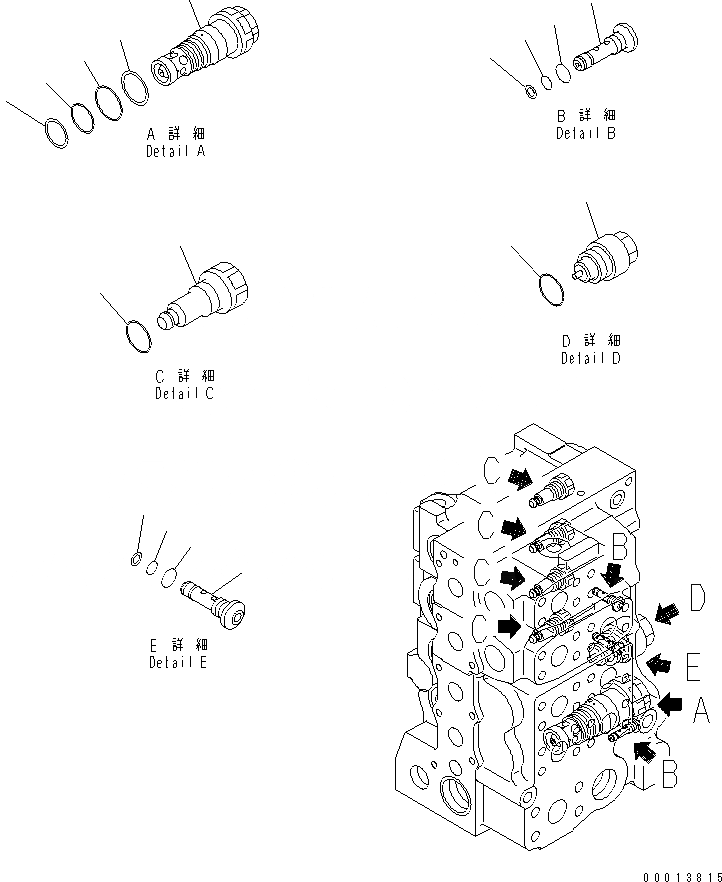 A 詳 細
Detail A

B 詳 細
Detail B

C 詳 細
Detail C

D 詳 細
Detail D

E 詳 細
Detail E

C
C
C
C
B
D
E
A
B

00013815