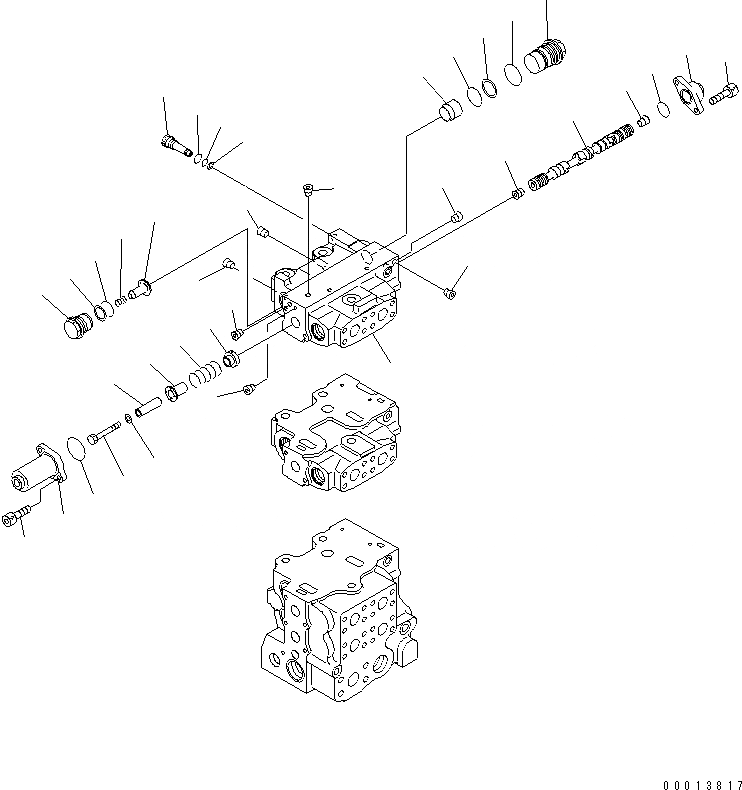 00013817