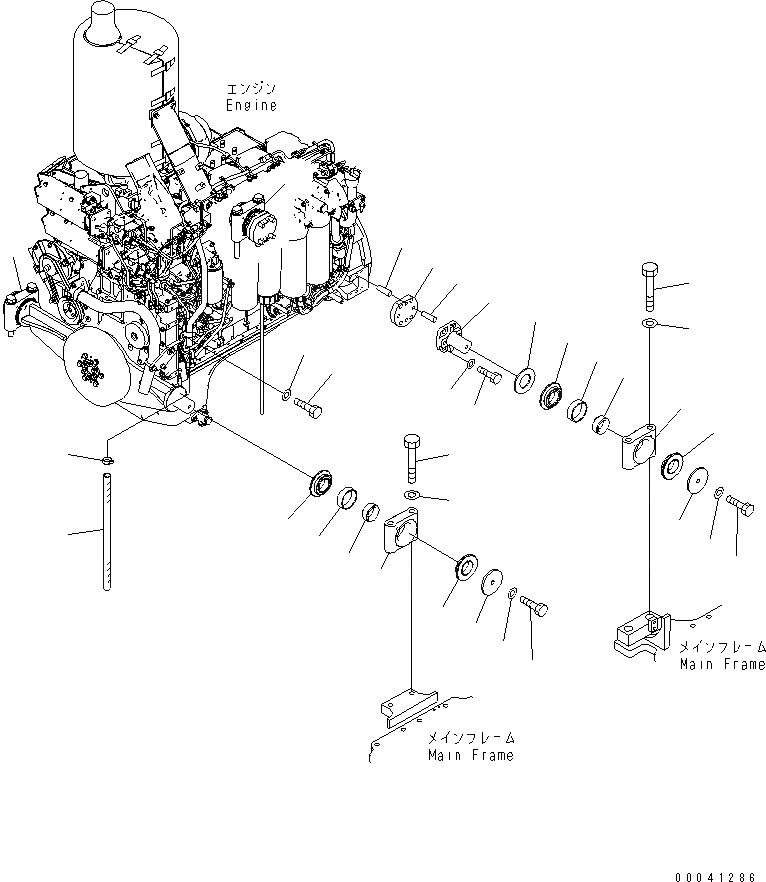 エンジン
Engine

メインフレーム
Main Frame

メインフレーム
Main Frame

00041286