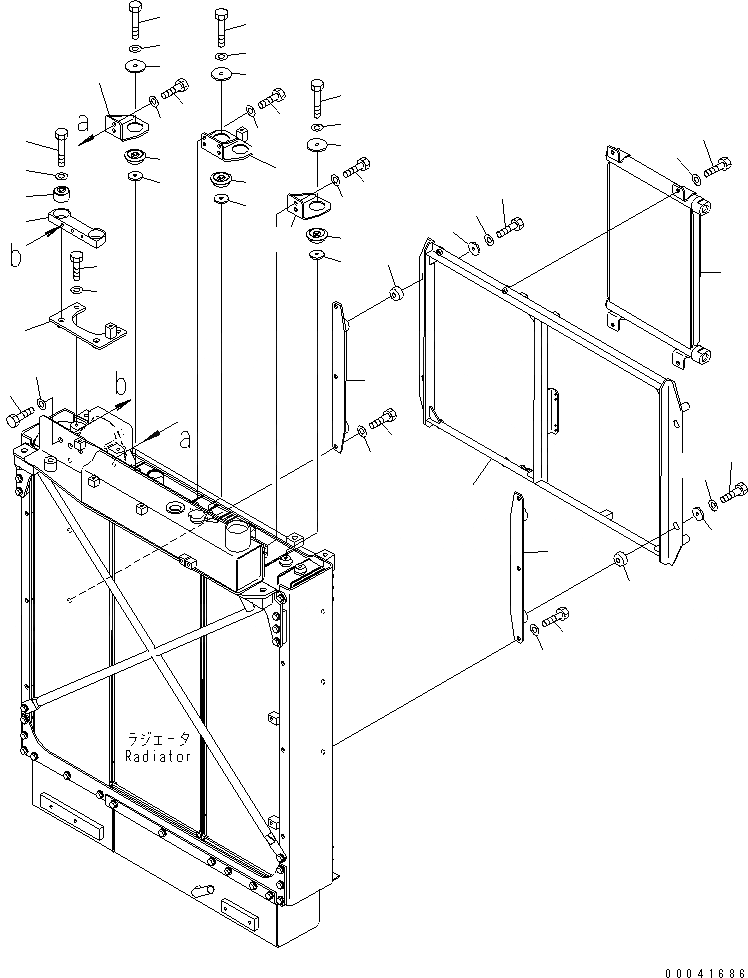 a
b
b
a
ラジエータ
Radiator
00041686