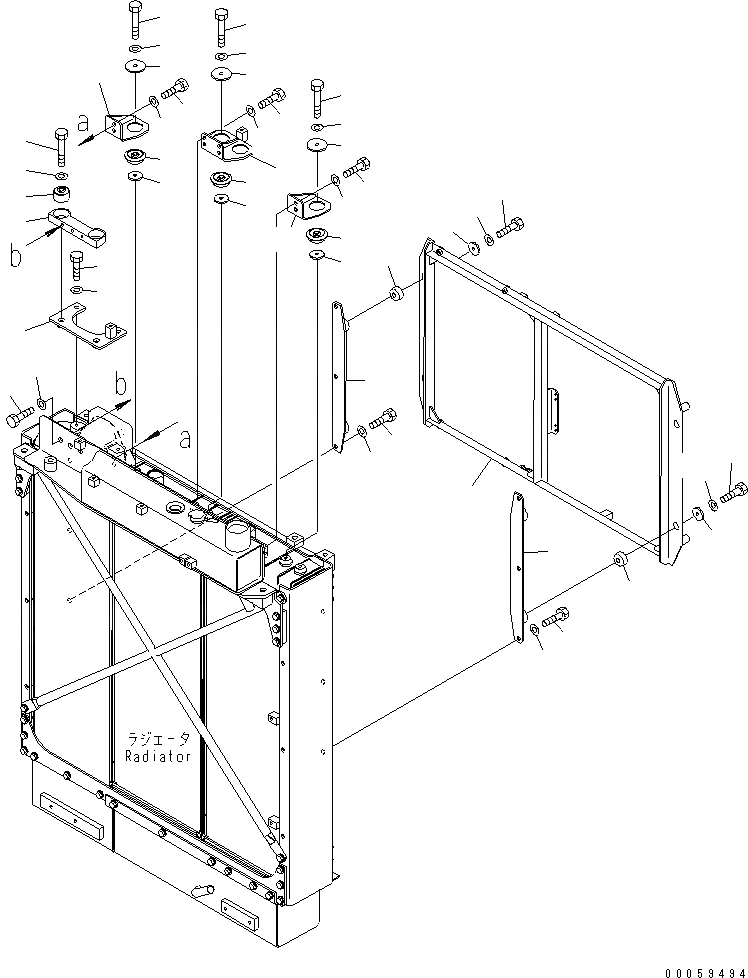 a
b
b
a
ラジエータ
Radiator
00059494