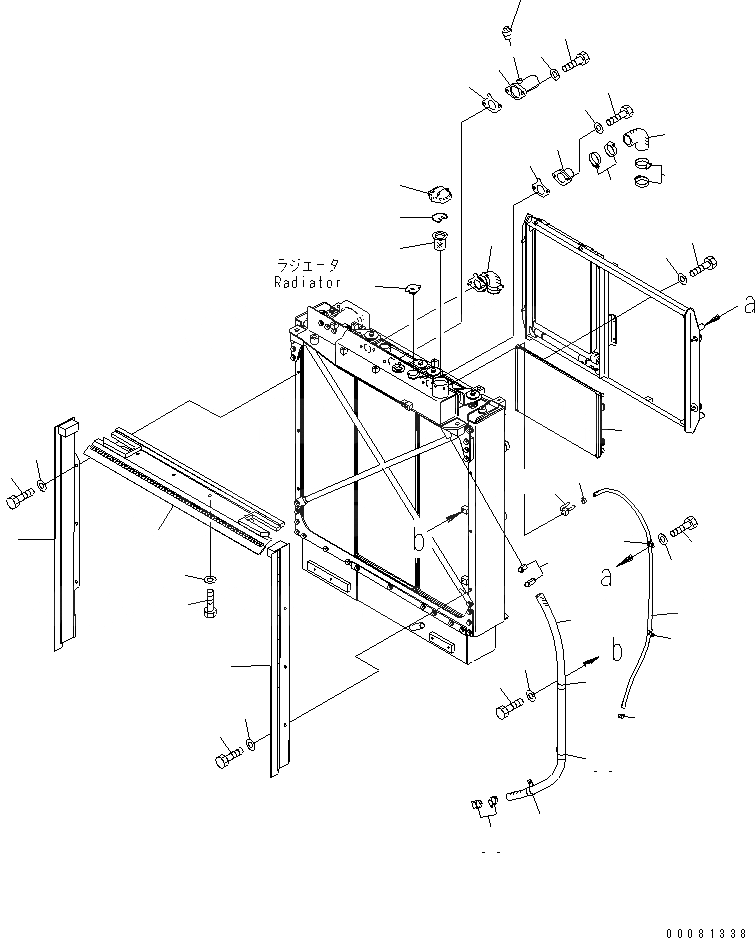 ラジエータ
Radiator

a

b

a

b

00081338