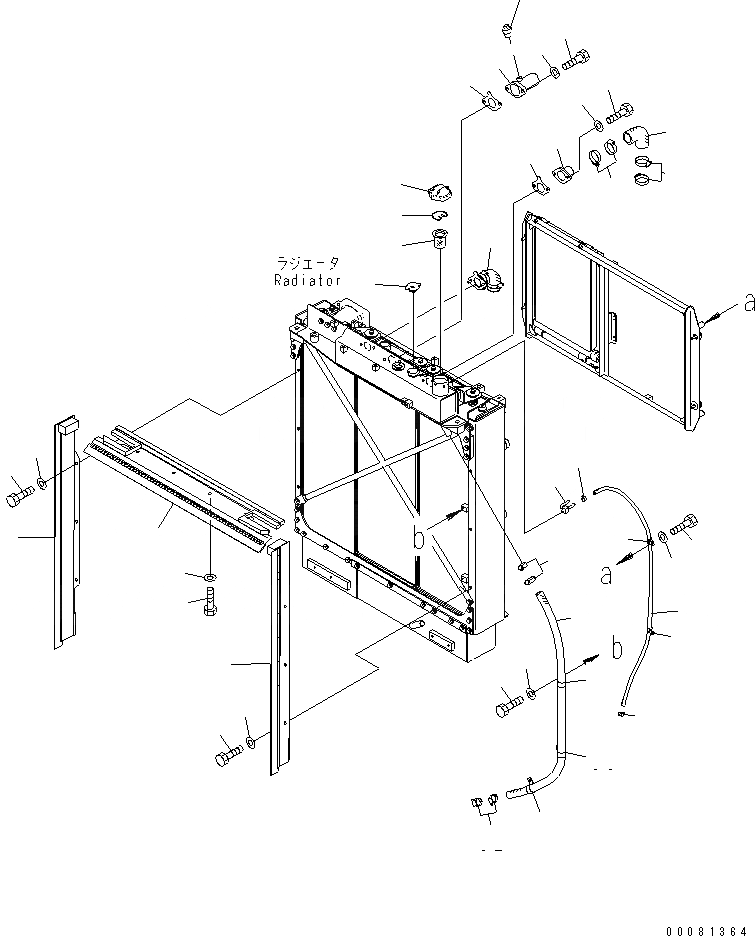 ラジエータ
Radiator

a

b

a

b

00081364