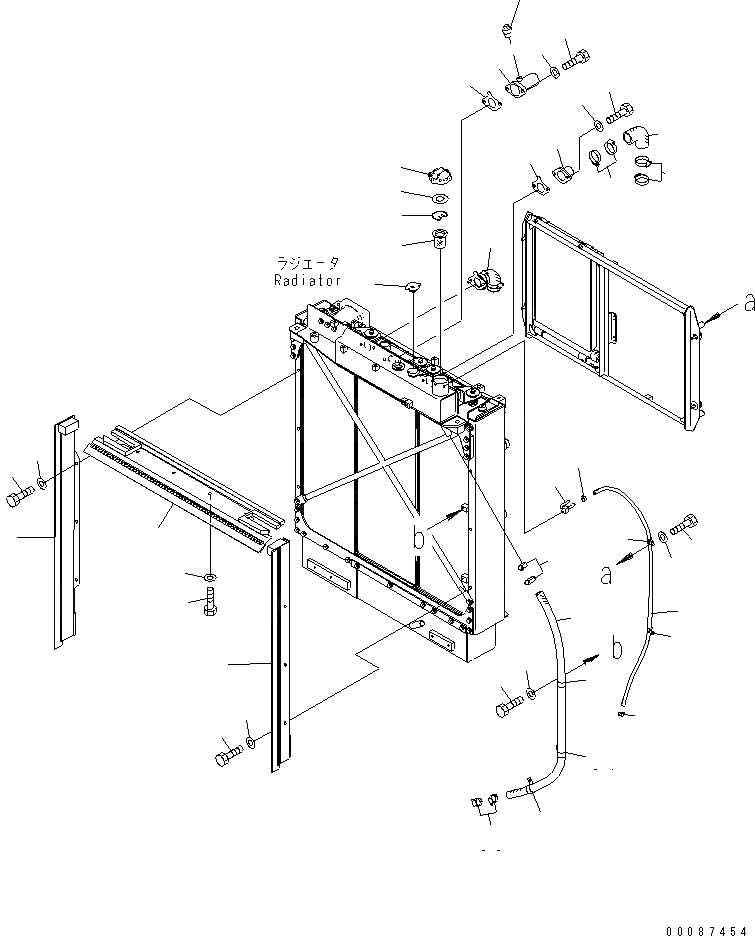 ラジエータ
Radiator

a

b

a

b

00087454