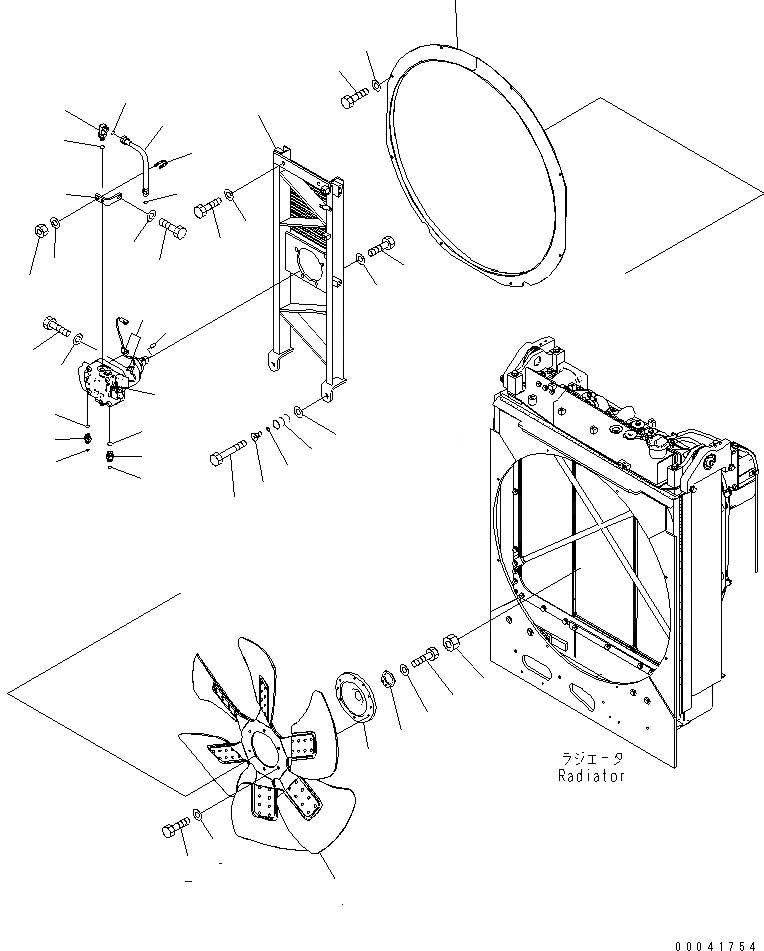 ラジエータ
Radiator

00041754