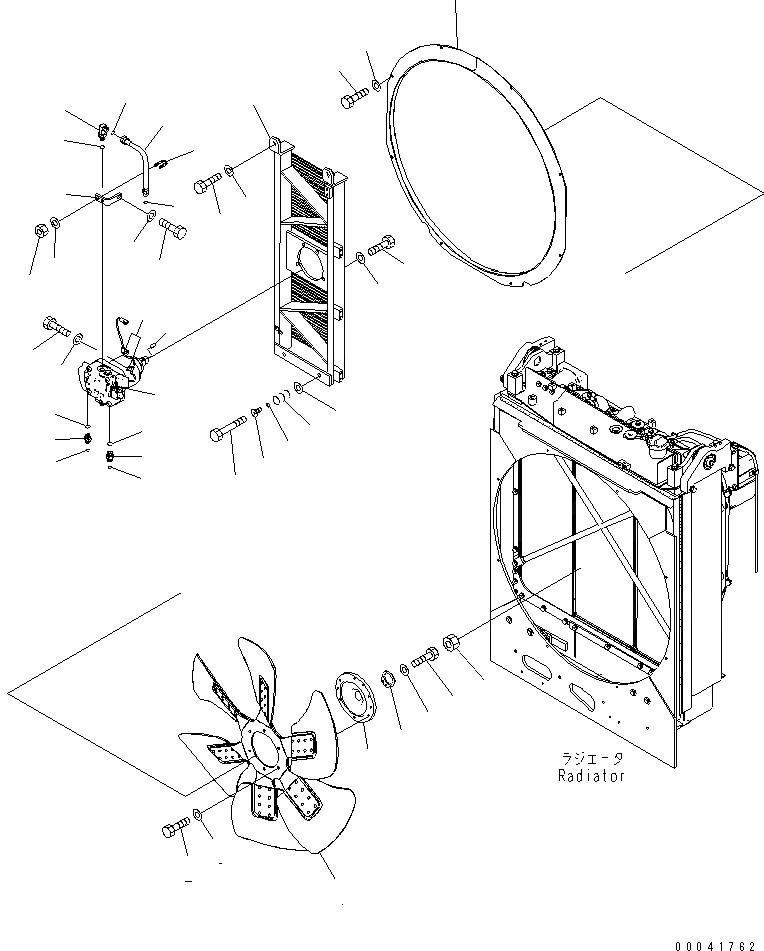 ラジエータ
Radiator

00041762