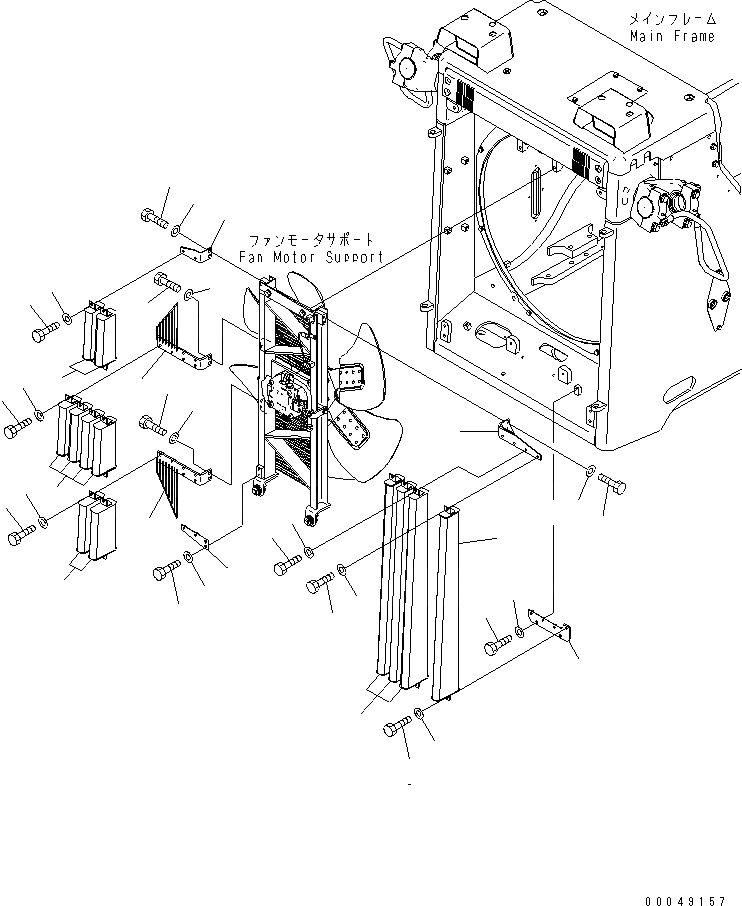 メインフレーム
Main Frame

ファンモータサポート
Fan Motor Support

00049157